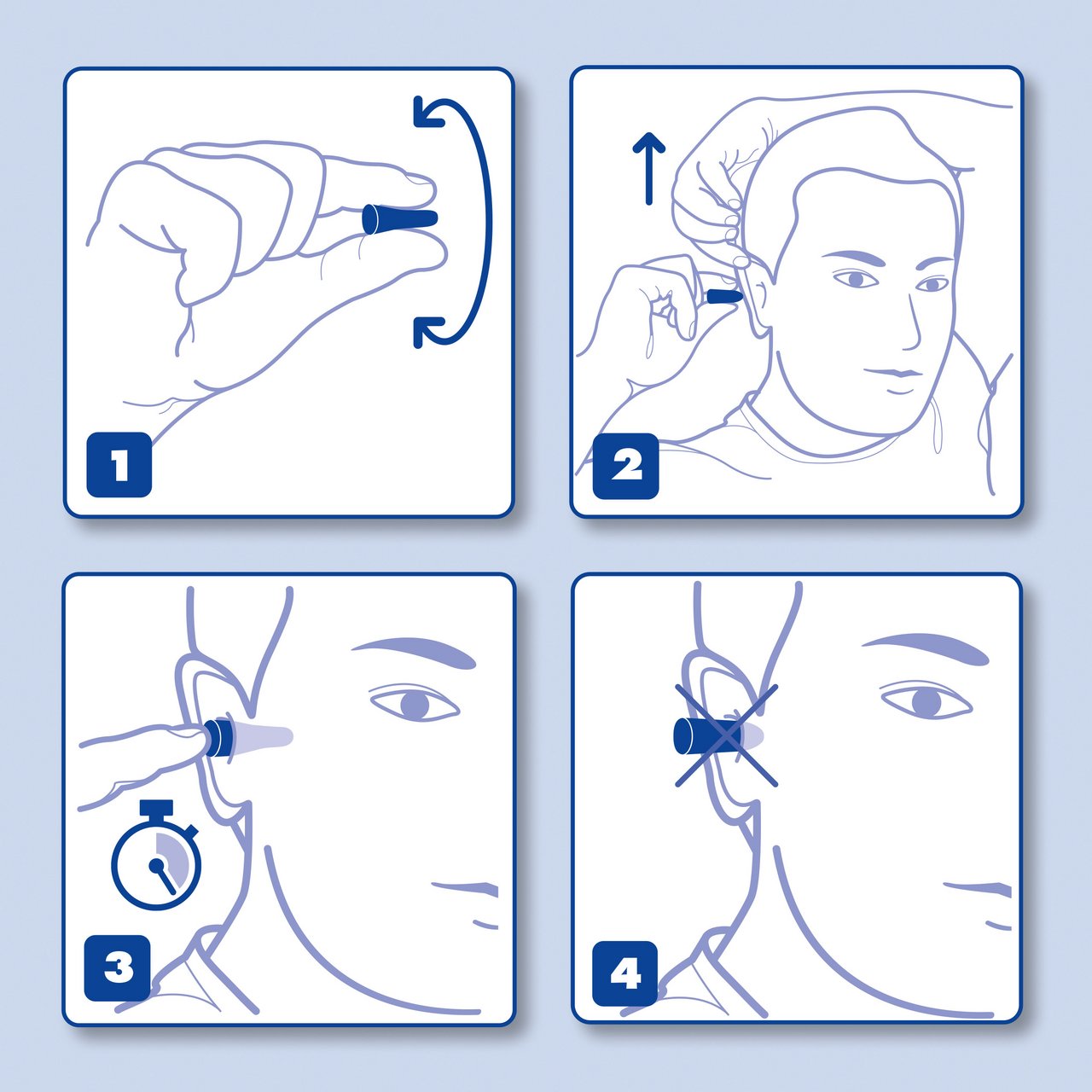 1

2

3

4