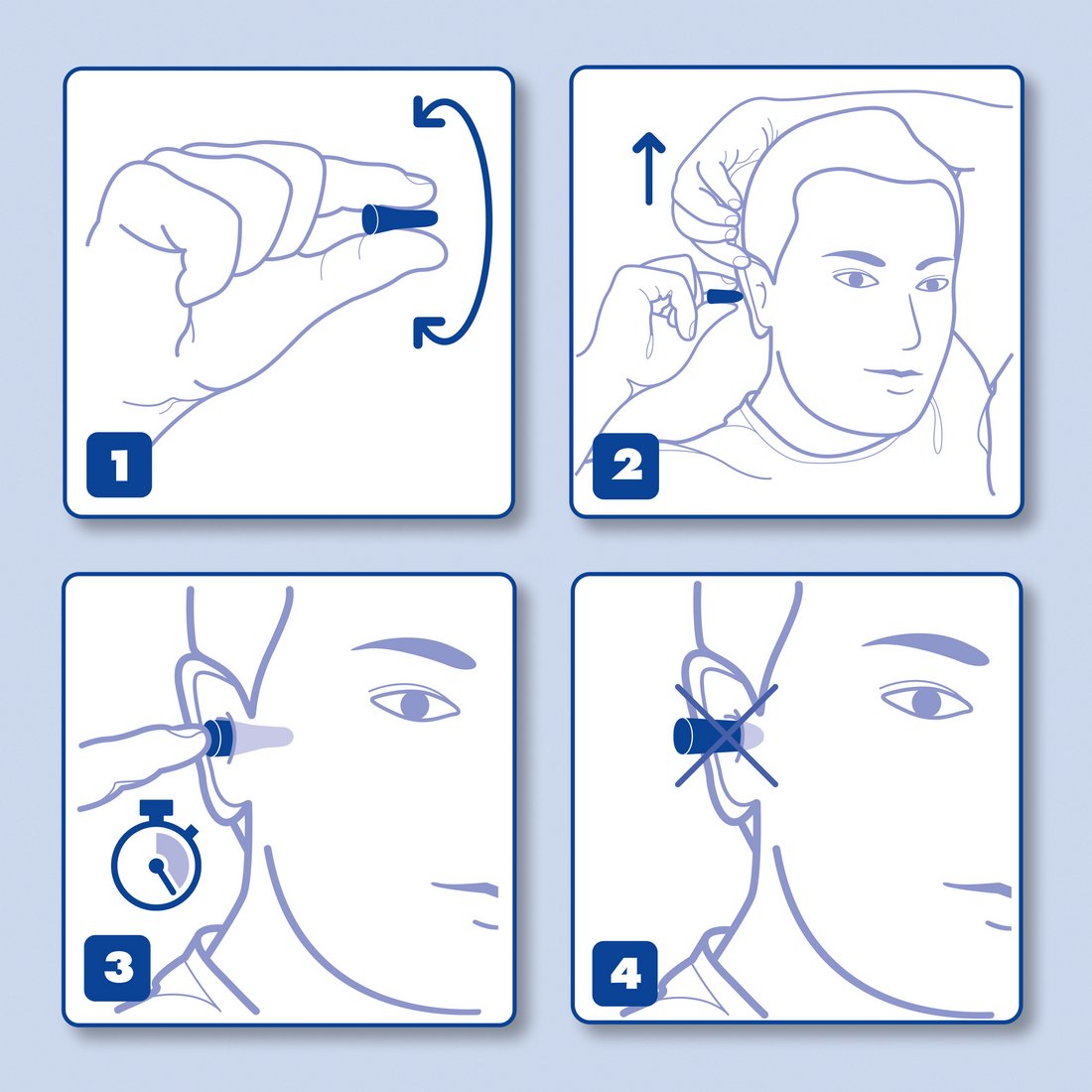 1

2

3

4